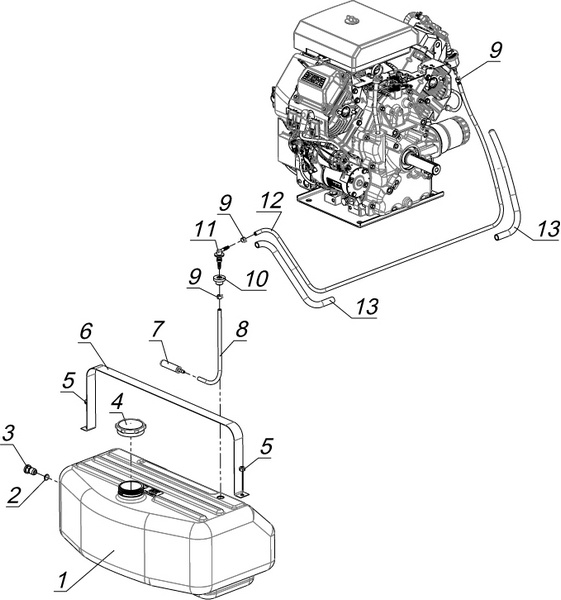 9
9
12
11
13
9
10
13
6
7
8
5
4
3
5
2
1