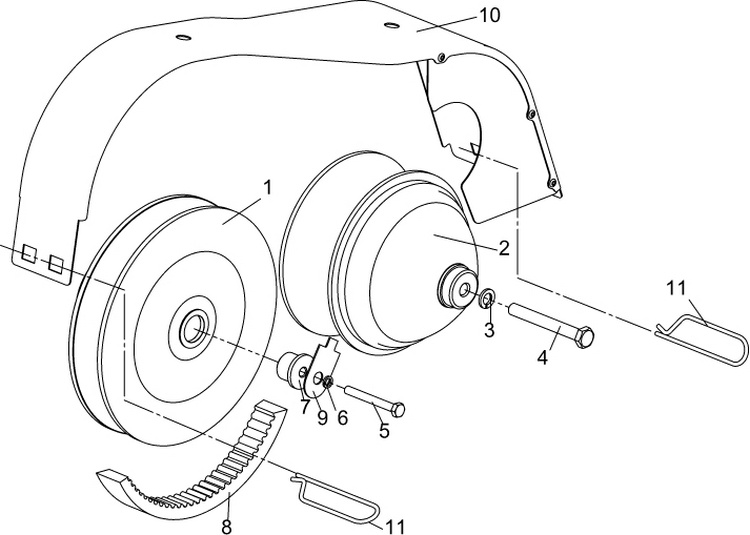 10
1
2
11
3
4
7
9
6
5
8
11