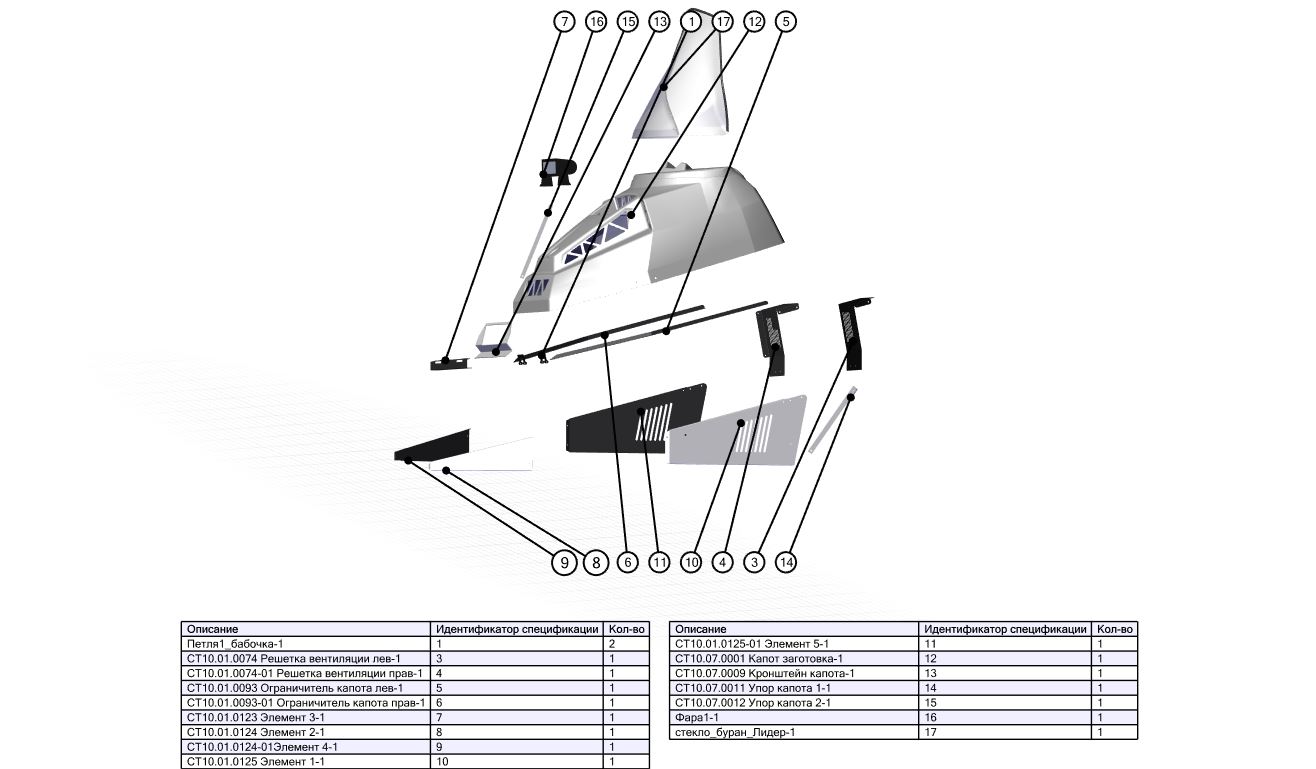 7 16 15 13 1 17 12 5

9 8 6 11 10 4 3 14

| Описание | Идентификатор спецификации | Кол-во |
|---|---|---|
| Петля1_бабочка-1 | 1 | 2 |
| СТ10.01.0074 Решетка вентиляции лев-1 | 3 | 1 |
| СТ10.01.0074-01 Решетка вентиляции прав-1 | 4 | 1 |
| СТ10.01.0093 Ограничитель капота лев-1 | 5 | 1 |
| СТ10.01.0093-01 Ограничитель капота прав-1 | 6 | 1 |
| СТ10.01.0123 Элемент 3-1 | 7 | 1 |
| СТ10.01.0124 Элемент 2-1 | 8 | 1 |
| СТ10.01.0124-01Элемент 4-1 | 9 | 1 |
| СТ10.01.0125 Элемент 1-1 | 10 | 1 |

| Описание | Идентификатор спецификации | Кол-во |
|---|---|---|
| СТ10.01.0125-01 Элемент 5-1 | 11 | 1 |
| СТ10.07.0001 Капот заготовка-1 | 12 | 1 |
| СТ10.07.0009 Кронштейн капота-1 | 13 | 1 |
| СТ10.07.0011 Упор капота 1-1 | 14 | 1 |
| СТ10.07.0012 Упор капота 2-1 | 15 | 1 |
| Фара1-1 | 16 | 1 |
| стекло_буран_Лидер-1 | 17 | 1 |