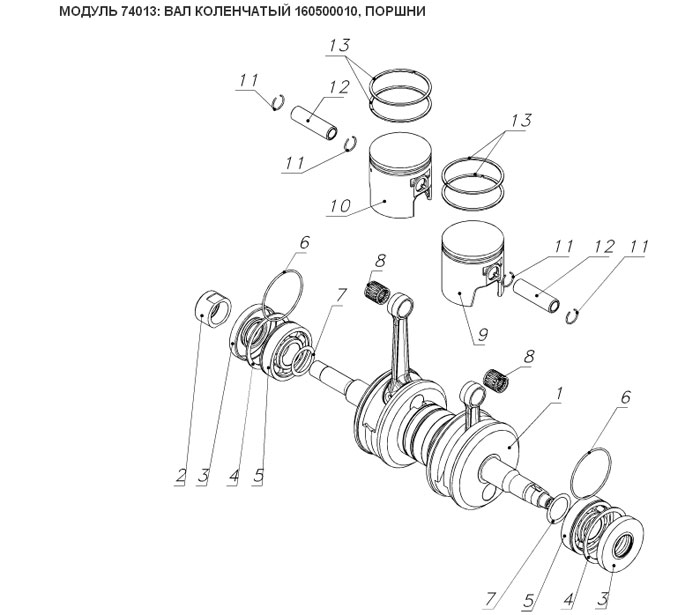 МОДУЛЬ 74013: ВАЛ КОЛЕНЧАТЫЙ 160500010, ПОРШНИ

13
11
12
11
13
10
6
8
11
12
11
7
9
8
1
6
2
3
4
5
7
5
4
3